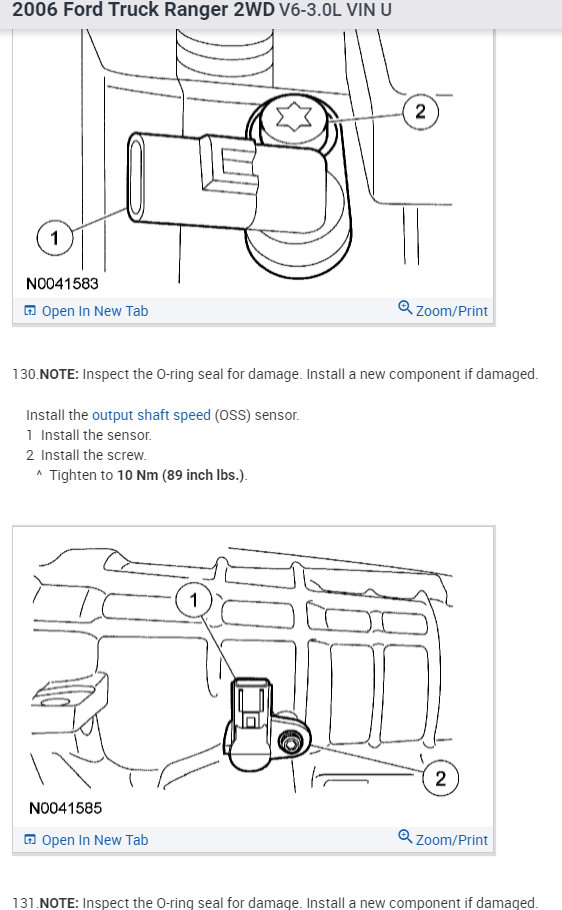 2006 Ford Truck Ranger 2WD V6-3.0L VIN U

2

1

N0041583

Open In New Tab

Zoom/Print

130.NOTE: Inspect the O-ring seal for damage. Install a new component if damaged.

Install the output shaft speed (OSS) sensor.
1 Install the sensor.
2 Install the screw.
^ Tighten to 10 Nm (89 inch lbs.).

1

2

N0041585

Open In New Tab

Zoom/Print

131.NOTE: Inspect the O-ring seal for damage. Install a new component if damaged.