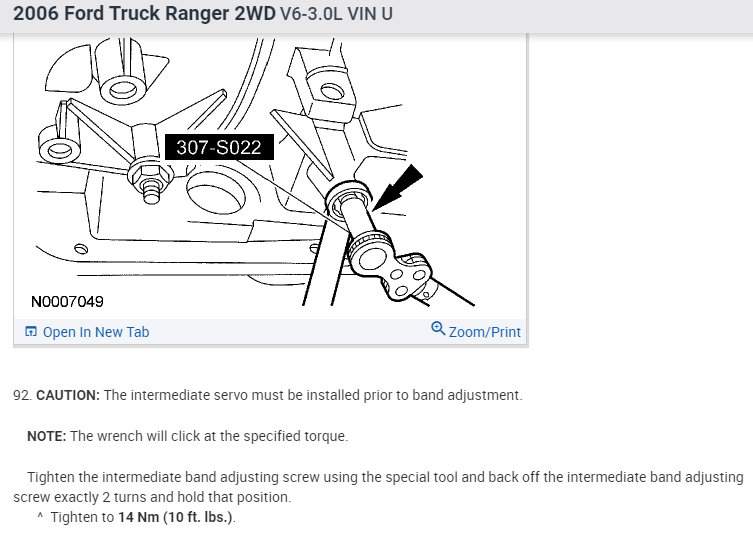 2006 Ford Truck Ranger 2WD V6-3.0L VIN U

307-S022

N0007049

Open In New Tab

Zoom/Print

92. CAUTION: The intermediate servo must be installed prior to band adjustment.

NOTE: The wrench will click at the specified torque.

Tighten the intermediate band adjusting screw using the special tool and back off the intermediate band adjusting screw exactly 2 turns and hold that position.

^ Tighten to 14 Nm (10 ft. lbs.).