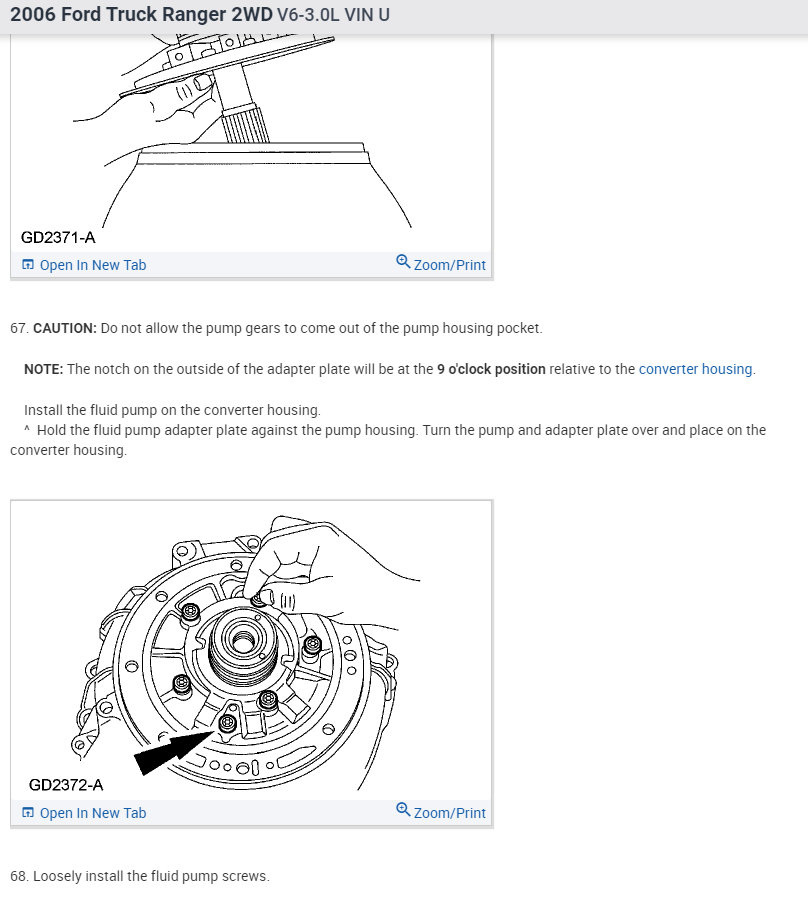 2006 Ford Truck Ranger 2WD V6-3.0L VIN U

GD2371-A

Open In New Tab

Zoom/Print

67. CAUTION: Do not allow the pump gears to come out of the pump housing pocket.

NOTE: The notch on the outside of the adapter plate will be at the 9 o'clock position relative to the converter housing.

Install the fluid pump on the converter housing.
^ Hold the fluid pump adapter plate against the pump housing. Turn the pump and adapter plate over and place on the converter housing.

GD2372-A

Open In New Tab

Zoom/Print

68. Loosely install the fluid pump screws.