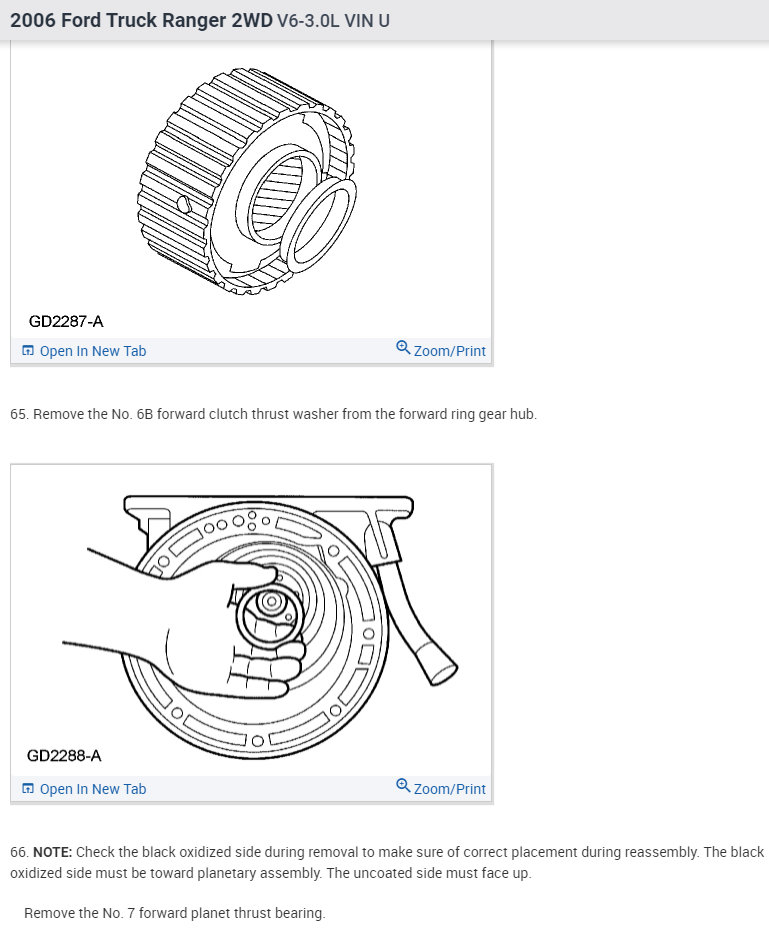 2006 Ford Truck Ranger 2WD V6-3.0L VIN U

GD2287-A

Open In New Tab

Zoom/Print

65. Remove the No. 6B forward clutch thrust washer from the forward ring gear hub.

GD2288-A

Open In New Tab

Zoom/Print

66. NOTE: Check the black oxidized side during removal to make sure of correct placement during reassembly. The black oxidized side must be toward planetary assembly. The uncoated side must face up.

Remove the No. 7 forward planet thrust bearing.