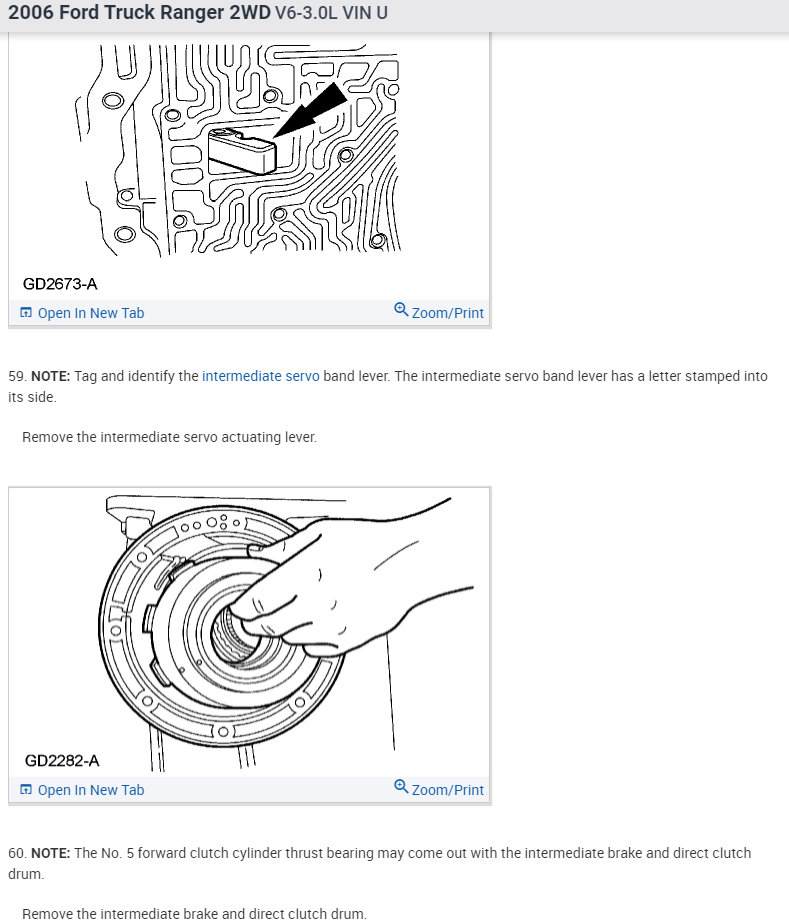 2006 Ford Truck Ranger 2WD V6-3.0L VIN U

GD2673-A

Open In New Tab

Zoom/Print

59. NOTE: Tag and identify the intermediate servo band lever. The intermediate servo band lever has a letter stamped into its side.

Remove the intermediate servo actuating lever.

GD2282-A

Open In New Tab

Zoom/Print

60. NOTE: The No. 5 forward clutch cylinder thrust bearing may come out with the intermediate brake and direct clutch drum.

Remove the intermediate brake and direct clutch drum.