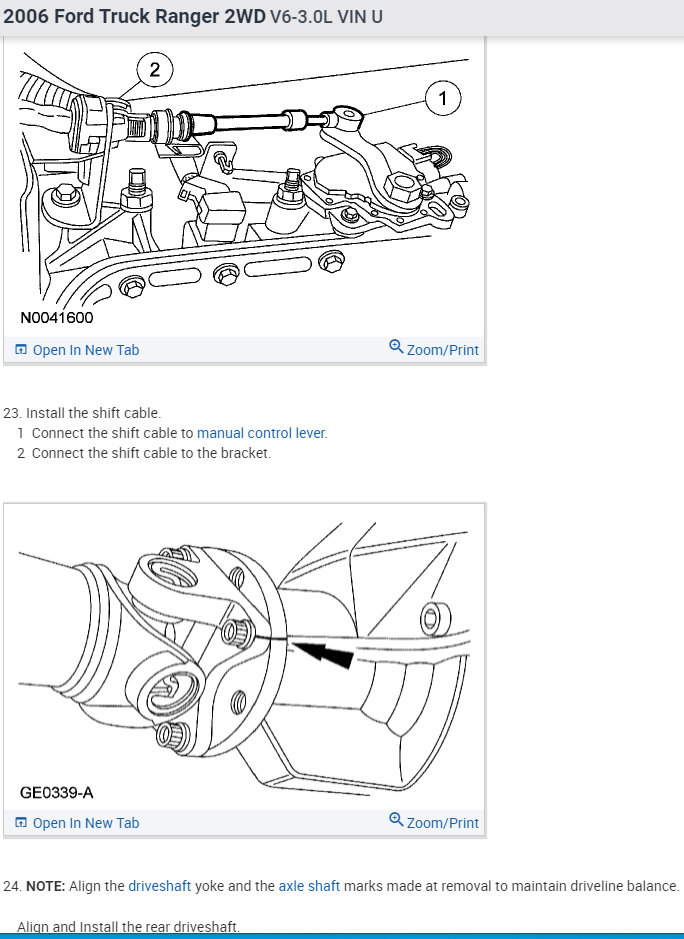 2006 Ford Truck Ranger 2WD V6-3.0L VIN U

2

1

N0041600

Open In New Tab

Zoom/Print

23. Install the shift cable.
1 Connect the shift cable to manual control lever.
2 Connect the shift cable to the bracket.

GE0339-A

Open In New Tab

Zoom/Print

24. NOTE: Align the driveshaft yoke and the axle shaft marks made at removal to maintain driveline balance.

Align and Install the rear driveshaft.