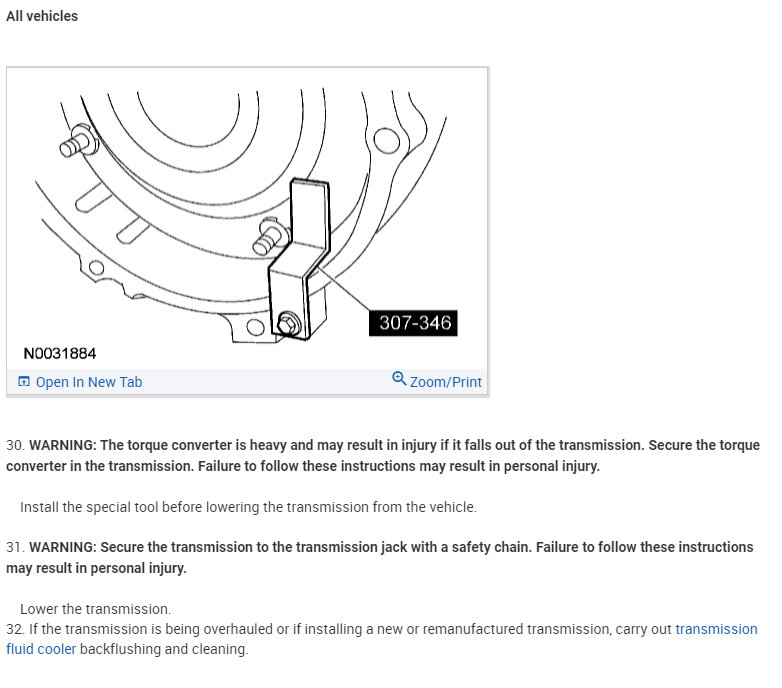 All vehicles

307-346

N0031884

Open In New Tab

Zoom/Print

30. WARNING: The torque converter is heavy and may result in injury if it falls out of the transmission. Secure the torque converter in the transmission. Failure to follow these instructions may result in personal injury.

Install the special tool before lowering the transmission from the vehicle.

31. WARNING: Secure the transmission to the transmission jack with a safety chain. Failure to follow these instructions may result in personal injury.

Lower the transmission.
32. If the transmission is being overhauled or if installing a new or remanufactured transmission, carry out transmission fluid cooler backflushing and cleaning.