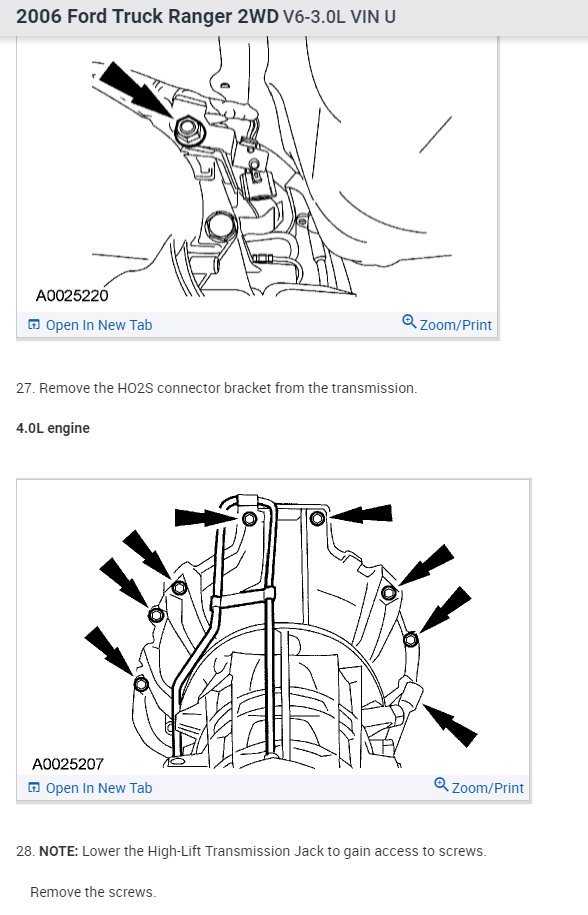 2006 Ford Truck Ranger 2WD V6-3.0L VIN U

A0025220

Open In New Tab Zoom/Print

27. Remove the HO2S connector bracket from the transmission.

4.0L engine

A0025207

Open In New Tab Zoom/Print

28. NOTE: Lower the High-Lift Transmission Jack to gain access to screws.

Remove the screws.