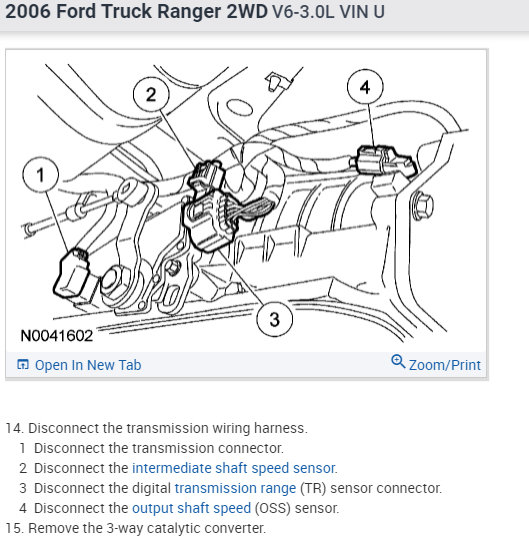 2006 Ford Truck Ranger 2WD V6-3.0L VIN U

2

4

1

3

N0041602

Open In New Tab

Zoom/Print

14. Disconnect the transmission wiring harness.
1 Disconnect the transmission connector.
2 Disconnect the intermediate shaft speed sensor.
3 Disconnect the digital transmission range (TR) sensor connector.
4 Disconnect the output shaft speed (OSS) sensor.
15. Remove the 3-way catalytic converter.