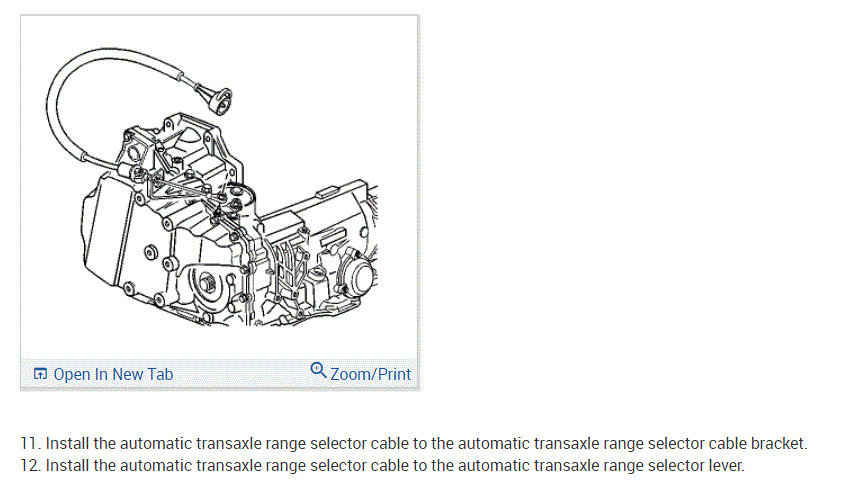 Open In New Tab
Zoom/Print

11. Install the automatic transaxle range selector cable to the automatic transaxle range selector cable bracket.
12. Install the automatic transaxle range selector cable to the automatic transaxle range selector lever.