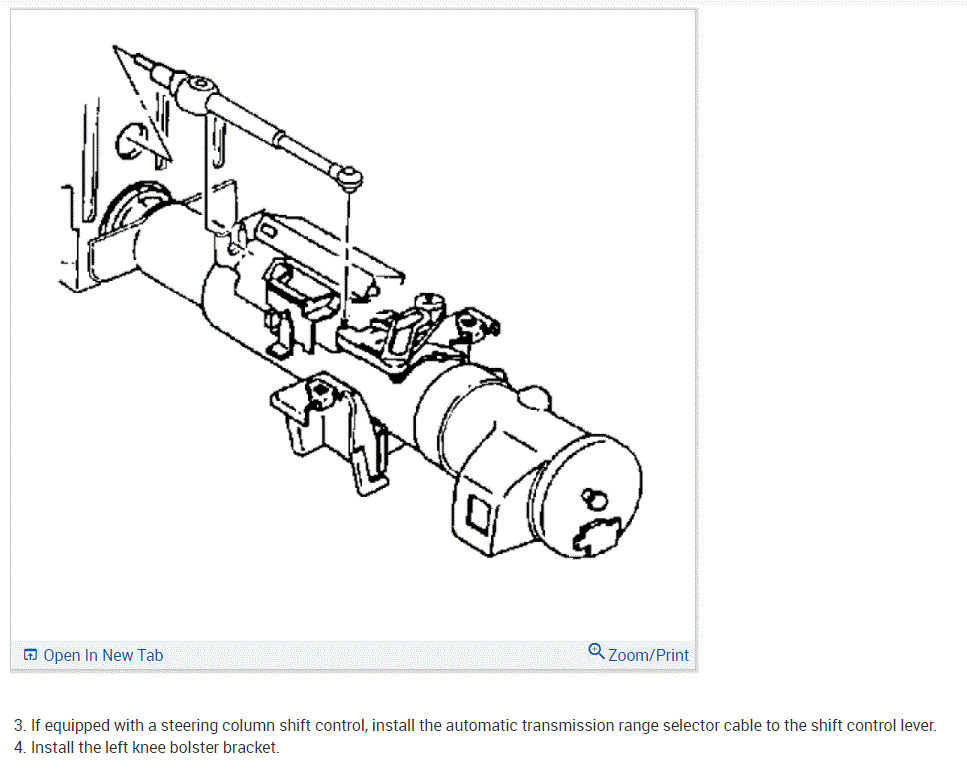 Open In New Tab

Zoom/Print

3. If equipped with a steering column shift control, install the automatic transmission range selector cable to the shift control lever.
4. Install the left knee bolster bracket.