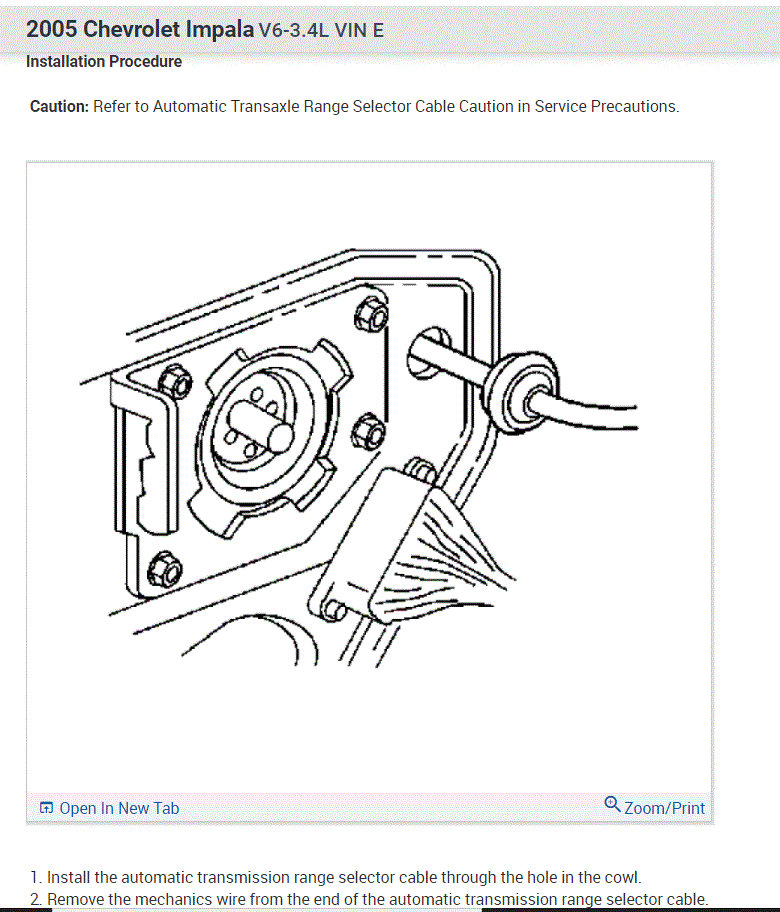 2005 Chevrolet Impala V6-3.4L VIN E

Installation Procedure

Caution: Refer to Automatic Transaxle Range Selector Cable Caution in Service Precautions.

Open In New Tab

Zoom/Print

1. Install the automatic transmission range selector cable through the hole in the cowl.
2. Remove the mechanics wire from the end of the automatic transmission range selector cable.