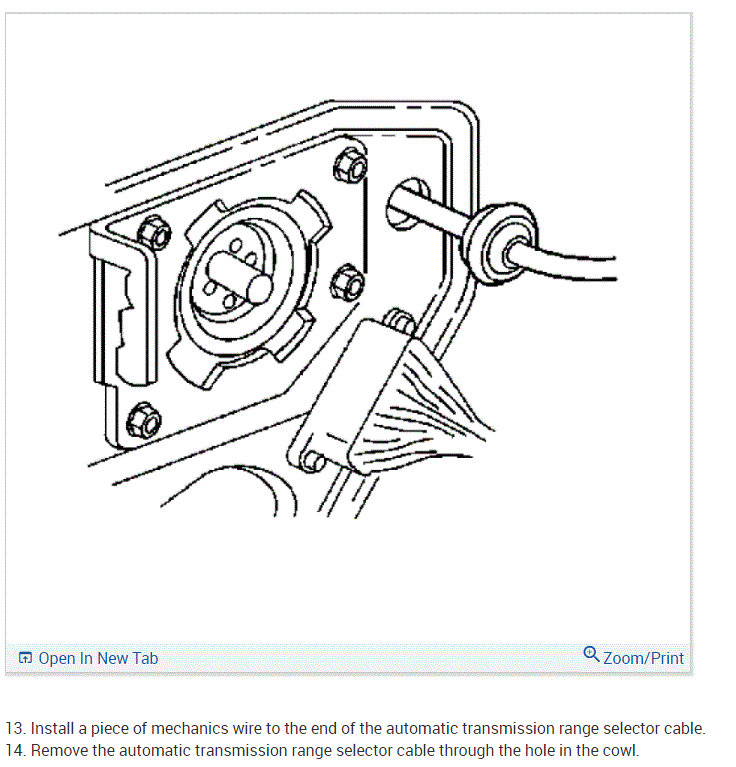 Open In New Tab
Zoom/Print

13. Install a piece of mechanics wire to the end of the automatic transmission range selector cable.
14. Remove the automatic transmission range selector cable through the hole in the cowl.