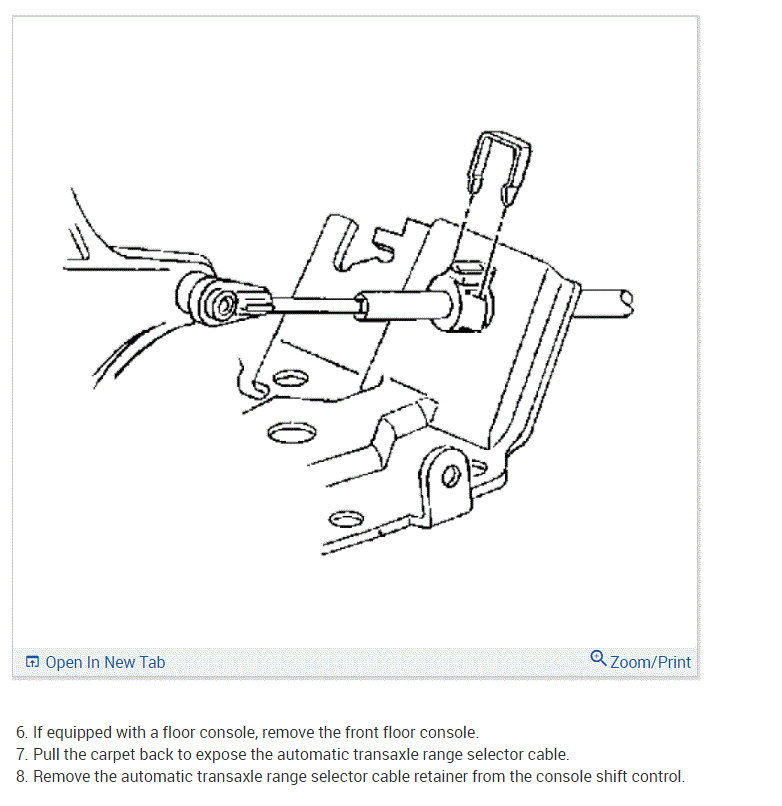 Open In New Tab

Zoom/Print

6. If equipped with a floor console, remove the front floor console.
7. Pull the carpet back to expose the automatic transaxle range selector cable.
8. Remove the automatic transaxle range selector cable retainer from the console shift control.