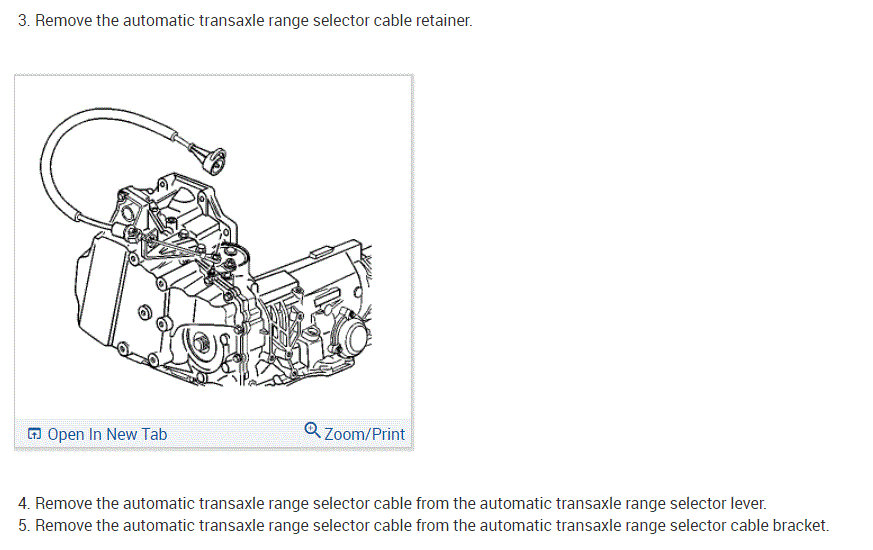 3. Remove the automatic transaxle range selector cable retainer.

Open In New Tab

Zoom/Print

4. Remove the automatic transaxle range selector cable from the automatic transaxle range selector lever.
5. Remove the automatic transaxle range selector cable from the automatic transaxle range selector cable bracket.