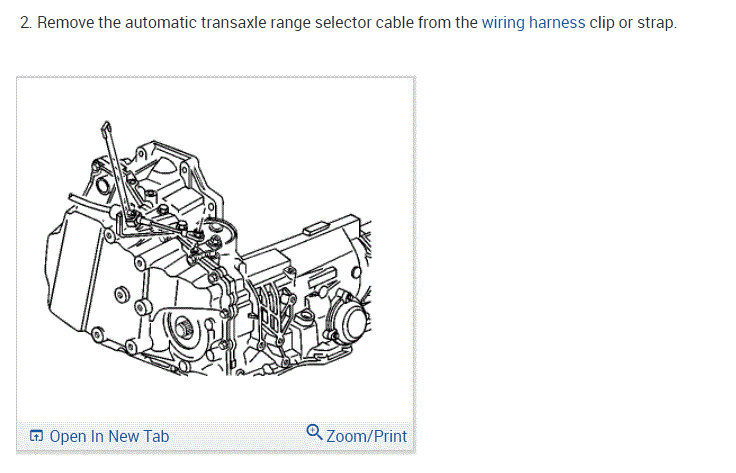 2. Remove the automatic transaxle range selector cable from the wiring harness clip or strap.

Open In New Tab

Zoom/Print