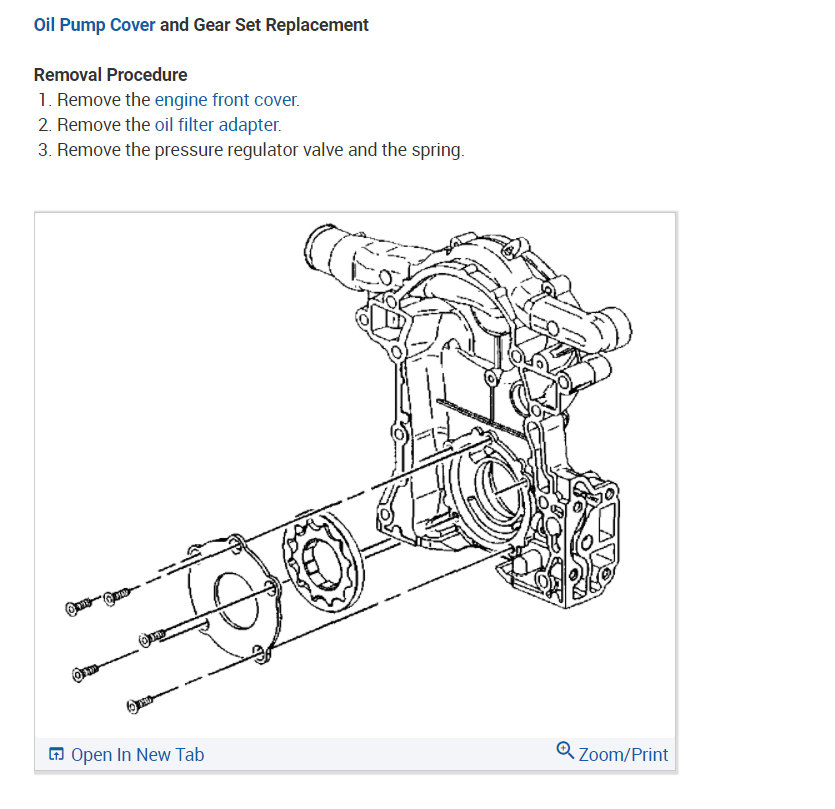 Oil Pump Cover and Gear Set Replacement

Removal Procedure
1. Remove the engine front cover.
2. Remove the oil filter adapter.
3. Remove the pressure regulator valve and the spring.

Open In New Tab

Zoom/Print