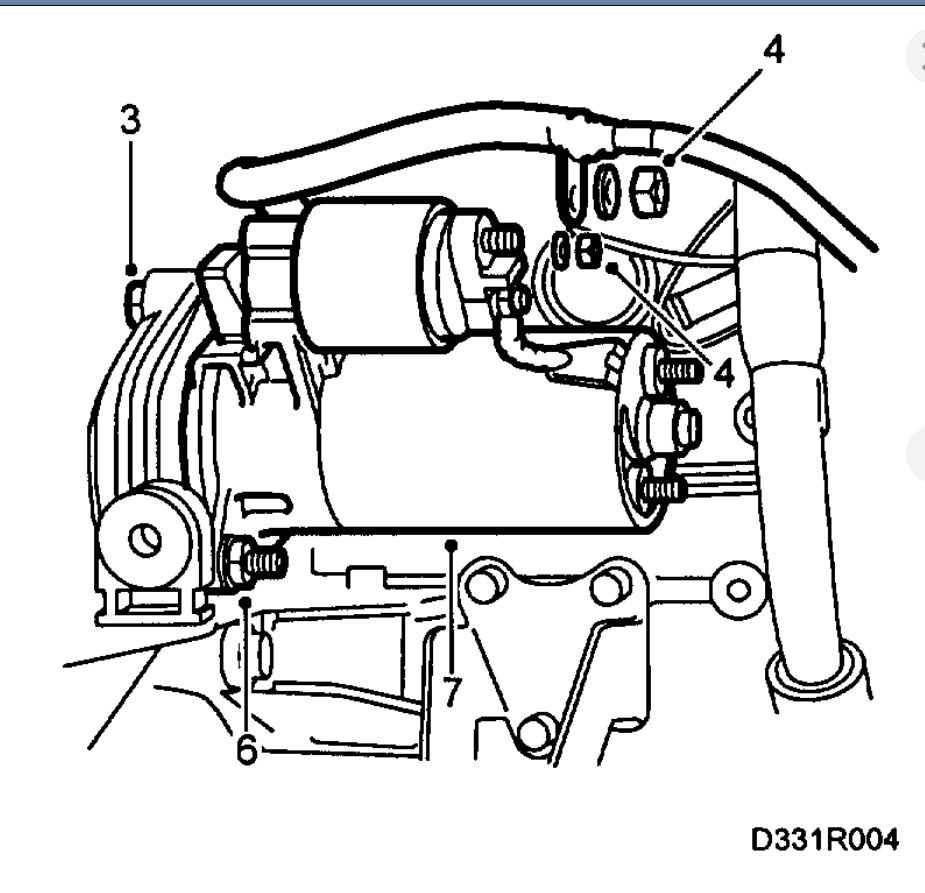 4
3
4
7
6
D331R004