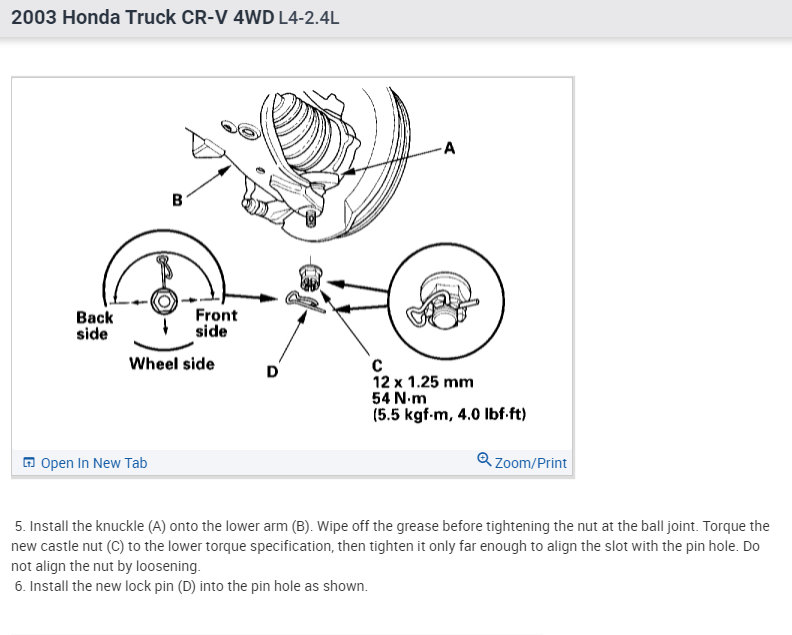 2003 Honda Truck CR-V 4WD L4-2.4L

A

B

Back side

Front side

Wheel side

D

C
12 x 1.25 mm
54 N·m
(5.5 kgf·m, 4.0 lbf·ft)

Open In New Tab

Zoom/Print

5. Install the knuckle (A) onto the lower arm (B). Wipe off the grease before tightening the nut at the ball joint. Torque the new castle nut (C) to the lower torque specification, then tighten it only far enough to align the slot with the pin hole. Do not align the nut by loosening.
6. Install the new lock pin (D) into the pin hole as shown.