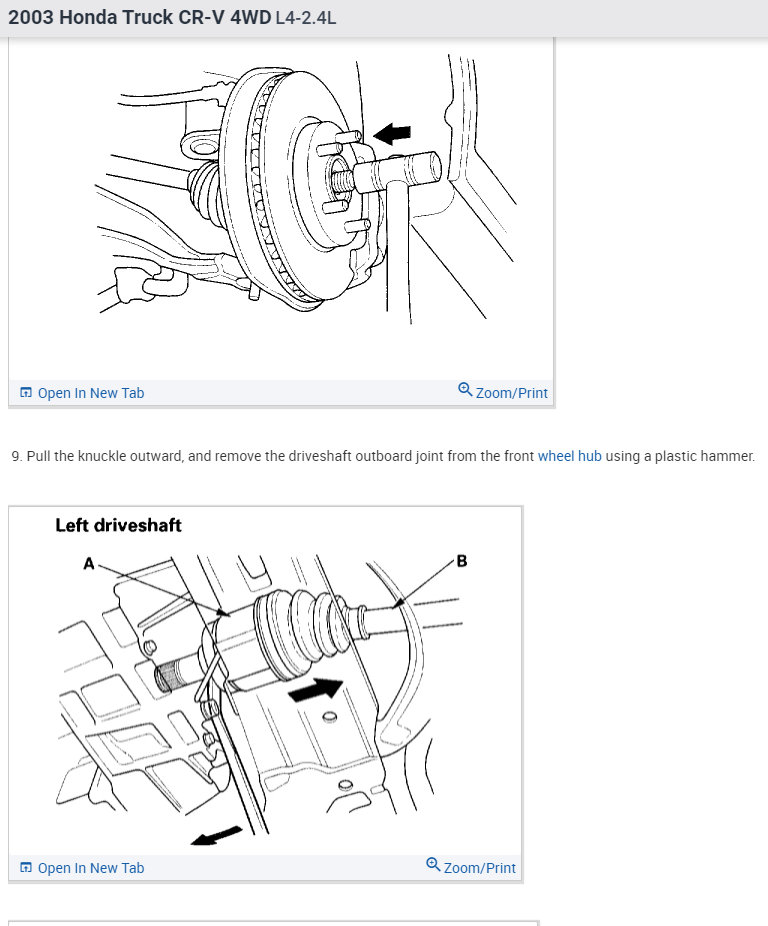 2003 Honda Truck CR-V 4WD L4-2.4L

Open In New Tab
Zoom/Print

9. Pull the knuckle outward, and remove the driveshaft outboard joint from the front wheel hub using a plastic hammer.

Left driveshaft
A
B

Open In New Tab
Zoom/Print