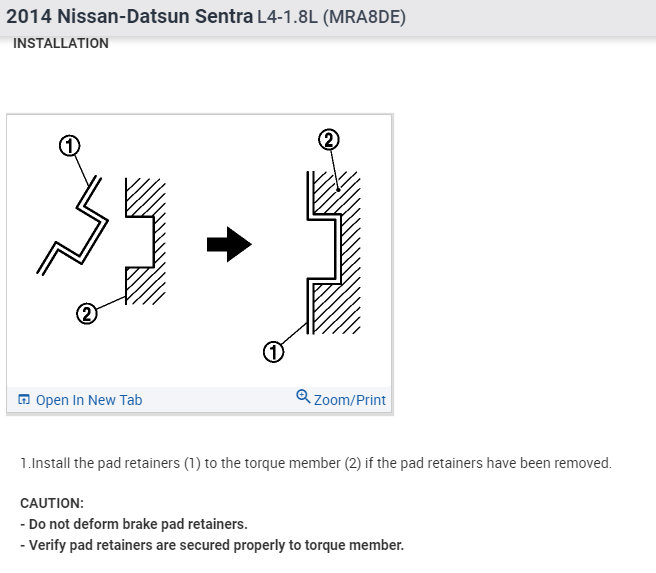 2014 Nissan-Datsun Sentra L4-1.8L (MRA8DE)

INSTALLATION

①

②

②

①

Open In New Tab

Zoom/Print

1.Install the pad retainers (1) to the torque member (2) if the pad retainers have been removed.

CAUTION:
- Do not deform brake pad retainers.
- Verify pad retainers are secured properly to torque member.