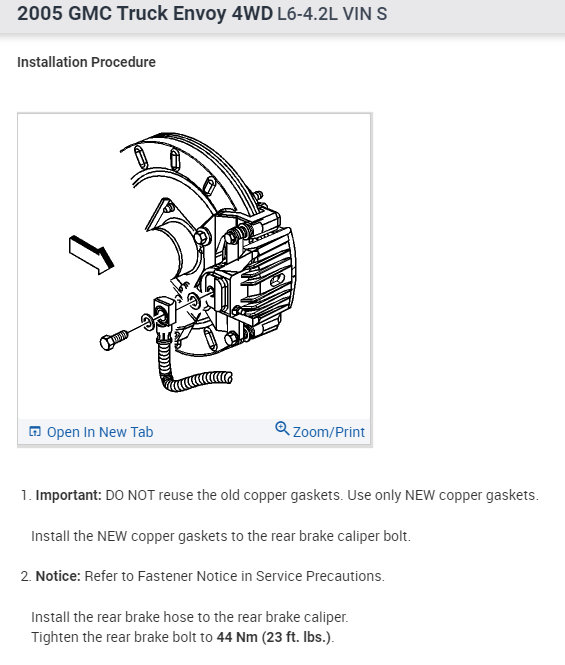 2005 GMC Truck Envoy 4WD L6-4.2L VIN S

Installation Procedure

Open In New Tab
Zoom/Print

1. Important: DO NOT reuse the old copper gaskets. Use only NEW copper gaskets.

Install the NEW copper gaskets to the rear brake caliper bolt.

2. Notice: Refer to Fastener Notice in Service Precautions.

Install the rear brake hose to the rear brake caliper.
Tighten the rear brake bolt to 44 Nm (23 ft. lbs.).