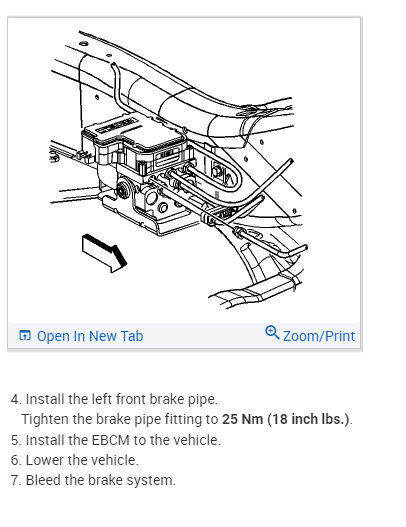 Open In New Tab
Zoom/Print

4. Install the left front brake pipe.
Tighten the brake pipe fitting to 25 Nm (18 inch lbs.).
5. Install the EBCM to the vehicle.
6. Lower the vehicle.
7. Bleed the brake system.