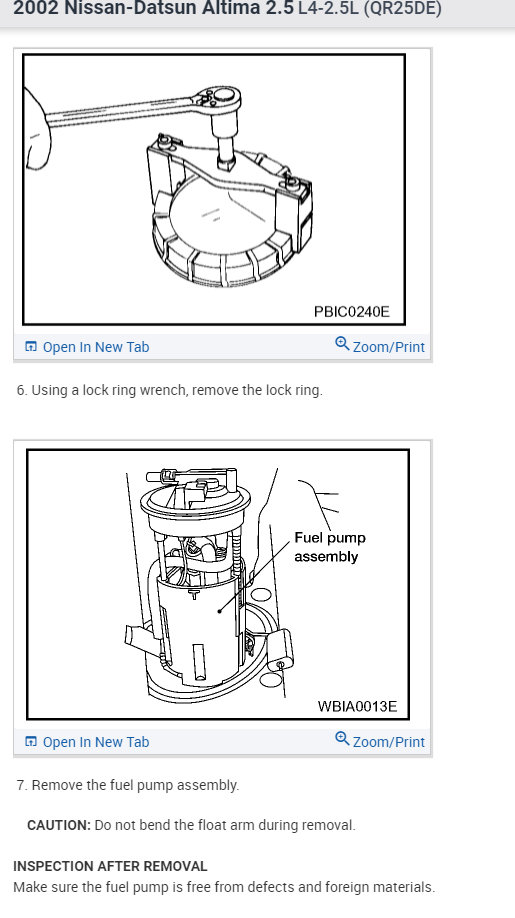 2002 Nissan-Datsun Altima 2.5 L4-2.5L (QR25DE)

PBIC0240E

Open In New Tab

Zoom/Print

6. Using a lock ring wrench, remove the lock ring.

Fuel pump assembly

WBIA0013E

Open In New Tab

Zoom/Print

7. Remove the fuel pump assembly.

CAUTION: Do not bend the float arm during removal.

INSPECTION AFTER REMOVAL

Make sure the fuel pump is free from defects and foreign materials.