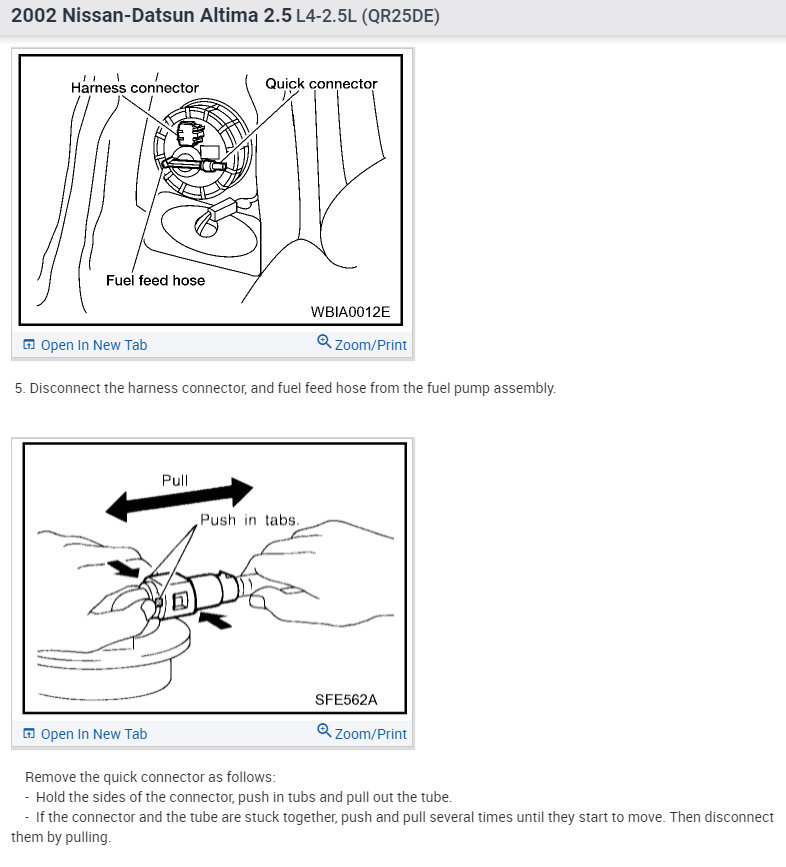 2002 Nissan-Datsun Altima 2.5 L4-2.5L (QR25DE)

Harness connector
Quick connector
Fuel feed hose
WBIA0012E

Open In New Tab
Zoom/Print

5. Disconnect the harness connector, and fuel feed hose from the fuel pump assembly.

Pull
Push in tabs.
SFE562A

Open In New Tab
Zoom/Print

Remove the quick connector as follows:
- Hold the sides of the connector, push in tubs and pull out the tube.
- If the connector and the tube are stuck together, push and pull several times until they start to move. Then disconnect them by pulling.