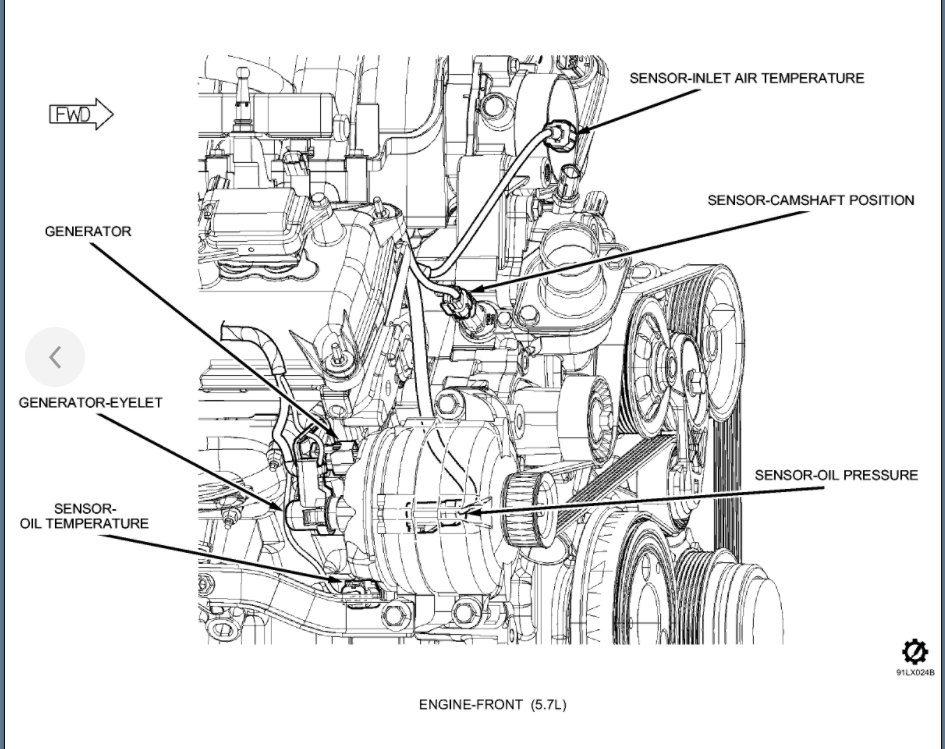 FWD

SENSOR-INLET AIR TEMPERATURE

SENSOR-CAMSHAFT POSITION

GENERATOR

GENERATOR-EYELET

SENSOR-OIL PRESSURE

SENSOR-
OIL TEMPERATURE

91LX024B

ENGINE-FRONT (5.7L)