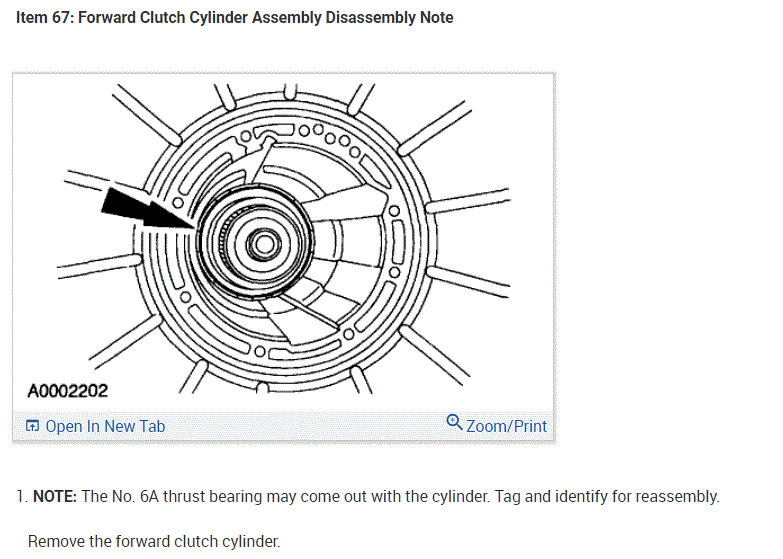 Item 67: Forward Clutch Cylinder Assembly Disassembly Note

A0002202

Open In New Tab

Zoom/Print

1. NOTE: The No. 6A thrust bearing may come out with the cylinder. Tag and identify for reassembly.

Remove the forward clutch cylinder.