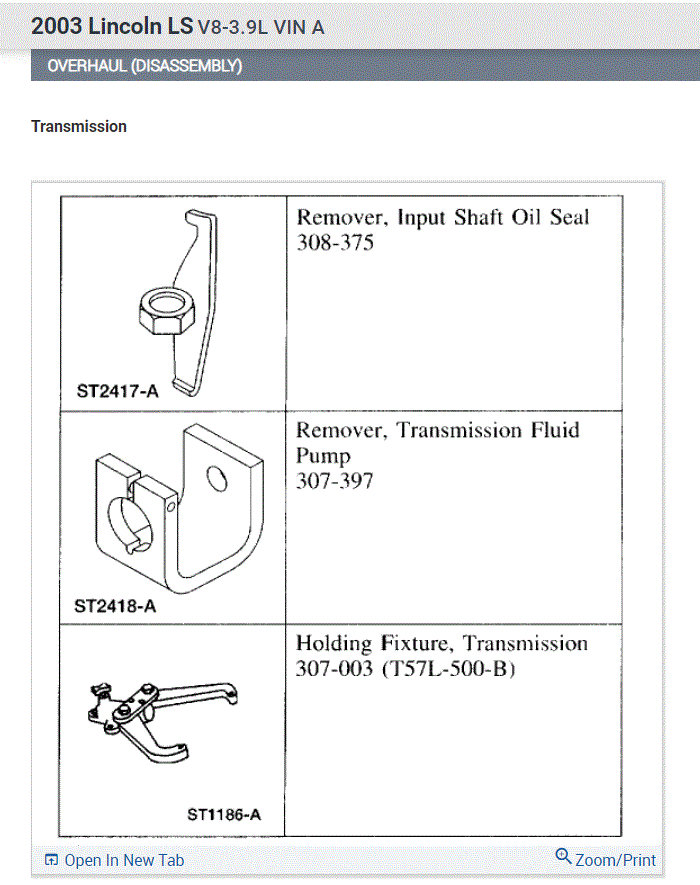 2003 Lincoln LS V8-3.9L VIN A

OVERHAUL (DISASSEMBLY)

Transmission

| | |
|---|---|
| ST2417-A | Remover, Input Shaft Oil Seal 308-375 |
| ST2418-A | Remover, Transmission Fluid Pump 307-397 |
| ST1186-A | Holding Fixture, Transmission 307-003 (T57L-500-B) |

Open In New Tab

Zoom/Print