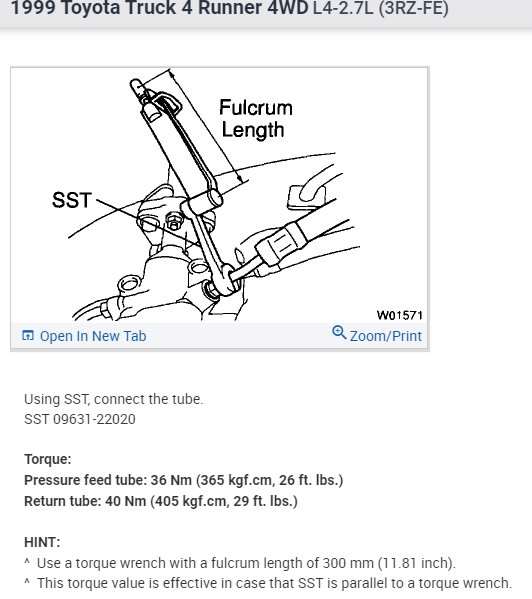 1999 Toyota Truck 4 Runner 4WD L4-2.7L (3RZ-FE)

Fulcrum Length

SST

W01571

Open In New Tab

Zoom/Print

Using SST, connect the tube.
SST 09631-22020

Torque:
Pressure feed tube: 36 Nm (365 kgf.cm, 26 ft. lbs.)
Return tube: 40 Nm (405 kgf.cm, 29 ft. lbs.)

HINT:
^ Use a torque wrench with a fulcrum length of 300 mm (11.81 inch).
^ This torque value is effective in case that SST is parallel to a torque wrench.