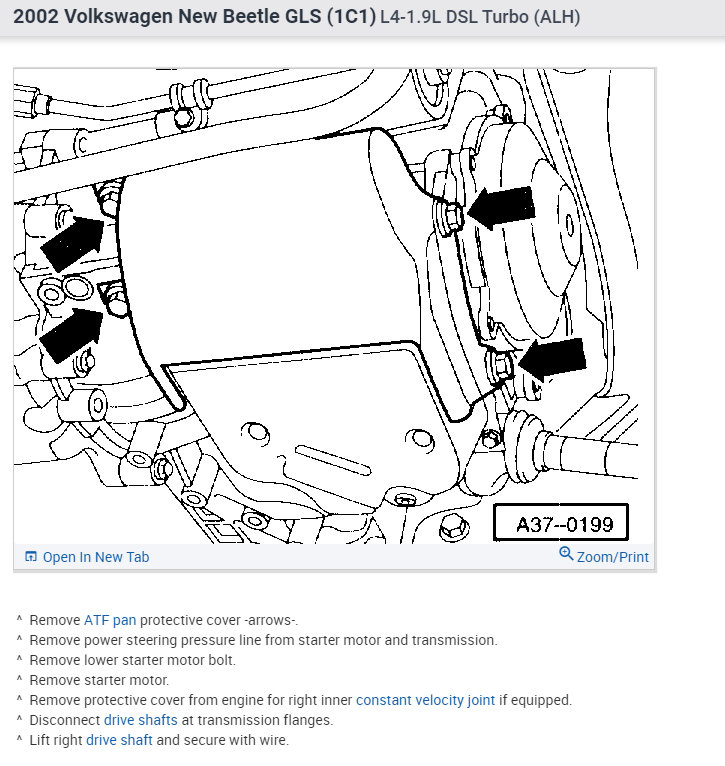 2002 Volkswagen New Beetle GLS (1C1) L4-1.9L DSL Turbo (ALH)

A37--0199

Open In New Tab

Zoom/Print

^ Remove ATF pan protective cover -arrows-.
^ Remove power steering pressure line from starter motor and transmission.
^ Remove lower starter motor bolt.
^ Remove starter motor.
^ Remove protective cover from engine for right inner constant velocity joint if equipped.
^ Disconnect drive shafts at transmission flanges.
^ Lift right drive shaft and secure with wire.