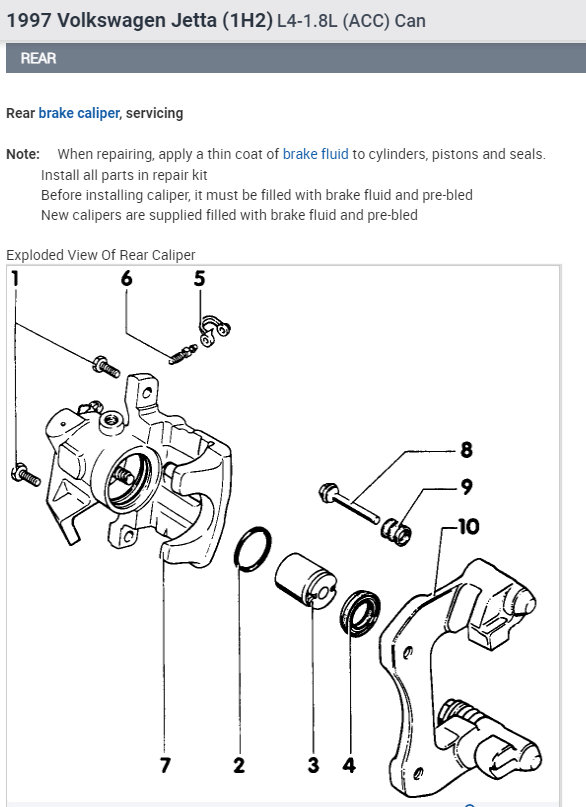 1997 Volkswagen Jetta (1H2) L4-1.8L (ACC) Can

REAR

Rear brake caliper, servicing

Note: When repairing, apply a thin coat of brake fluid to cylinders, pistons and seals.
Install all parts in repair kit
Before installing caliper, it must be filled with brake fluid and pre-bled
New calipers are supplied filled with brake fluid and pre-bled

Exploded View Of Rear Caliper

1
6
5
8
9
10
7
2
3
4