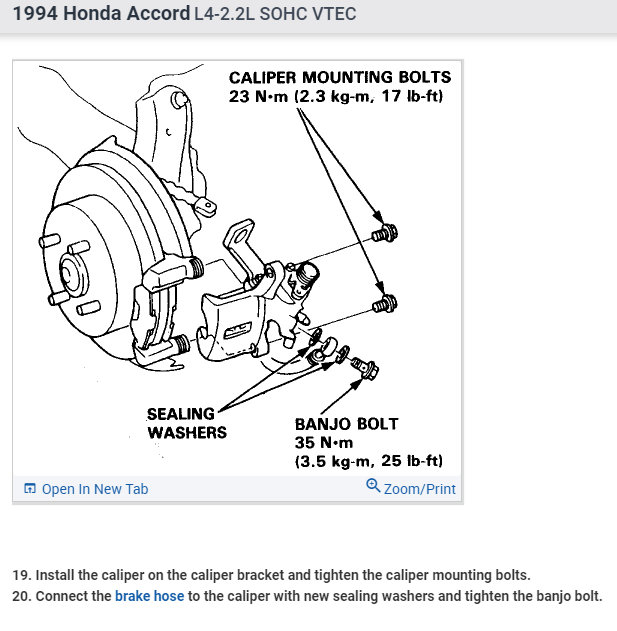 1994 Honda Accord L4-2.2L SOHC VTEC

CALIPER MOUNTING BOLTS
23 N·m (2.3 kg-m, 17 lb-ft)

SEALING
WASHERS

BANJO BOLT
35 N·m
(3.5 kg-m, 25 lb-ft)

Open In New Tab

Zoom/Print

19. Install the caliper on the caliper bracket and tighten the caliper mounting bolts.
20. Connect the brake hose to the caliper with new sealing washers and tighten the banjo bolt.