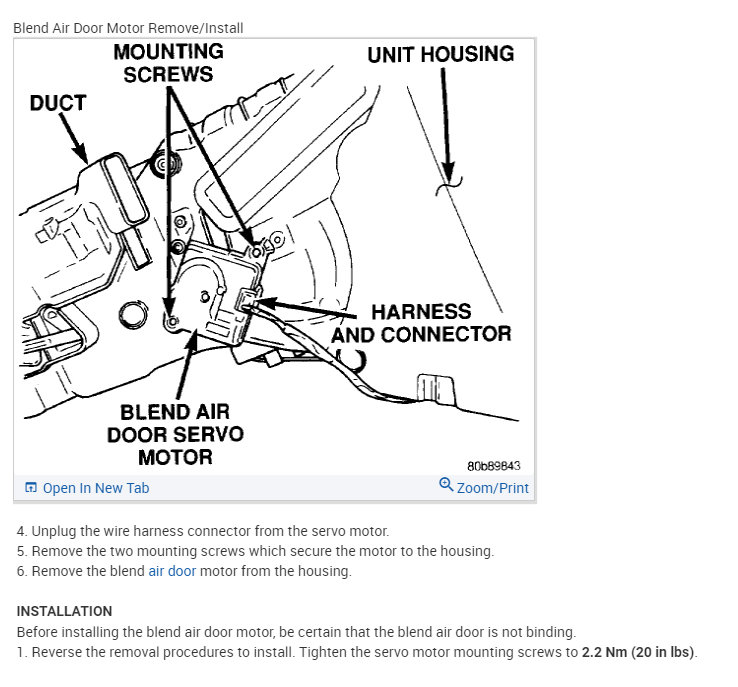 Blend Air Door Motor Remove/Install

MOUNTING SCREWS

UNIT HOUSING

DUCT

HARNESS AND CONNECTOR

BLEND AIR DOOR SERVO MOTOR

80b89843

Open In New Tab

Zoom/Print

4. Unplug the wire harness connector from the servo motor.
5. Remove the two mounting screws which secure the motor to the housing.
6. Remove the blend air door motor from the housing.

INSTALLATION
Before installing the blend air door motor, be certain that the blend air door is not binding.
1. Reverse the removal procedures to install. Tighten the servo motor mounting screws to 2.2 Nm (20 in lbs).