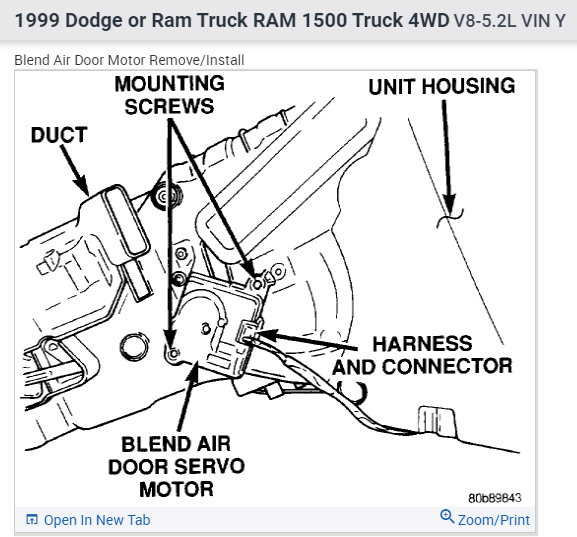 1999 Dodge or Ram Truck RAM 1500 Truck 4WD V8-5.2L VIN Y

Blend Air Door Motor Remove/Install

MOUNTING SCREWS

UNIT HOUSING

DUCT

HARNESS AND CONNECTOR

BLEND AIR DOOR SERVO MOTOR

80b89843

Open In New Tab

Zoom/Print