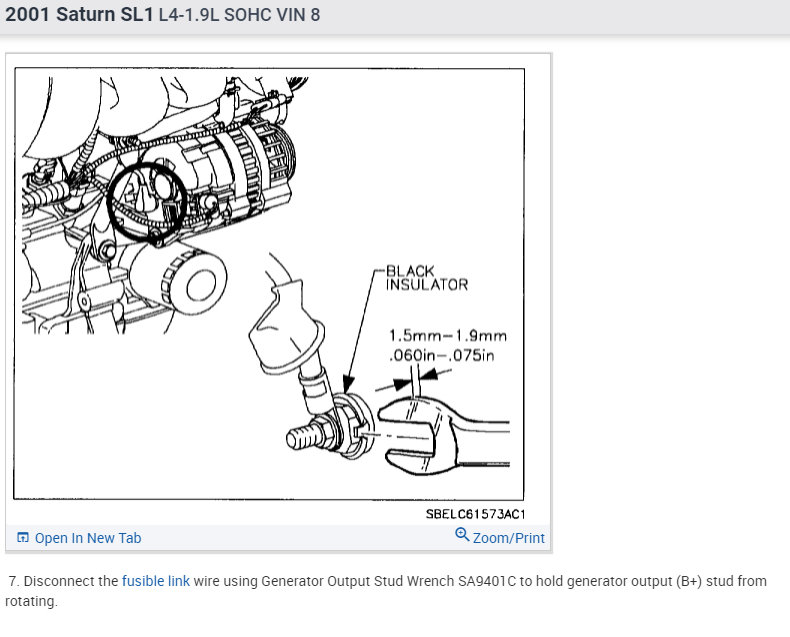 2001 Saturn SL1 L4-1.9L SOHC VIN 8

BLACK INSULATOR

1.5mm–1.9mm
.060in–.075in

SBELC61573AC1

Open In New Tab

Zoom/Print

7. Disconnect the fusible link wire using Generator Output Stud Wrench SA9401C to hold generator output (B+) stud from rotating.