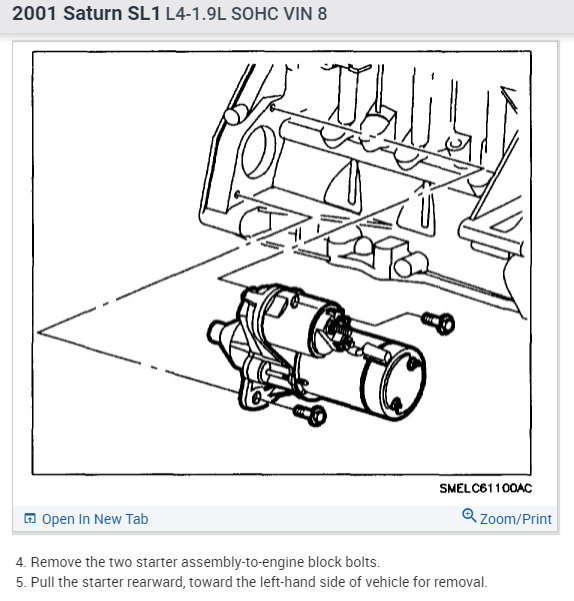 2001 Saturn SL1 L4-1.9L SOHC VIN 8

SMELC61100AC

Open In New Tab

Zoom/Print

4. Remove the two starter assembly-to-engine block bolts.

5. Pull the starter rearward, toward the left-hand side of vehicle for removal.