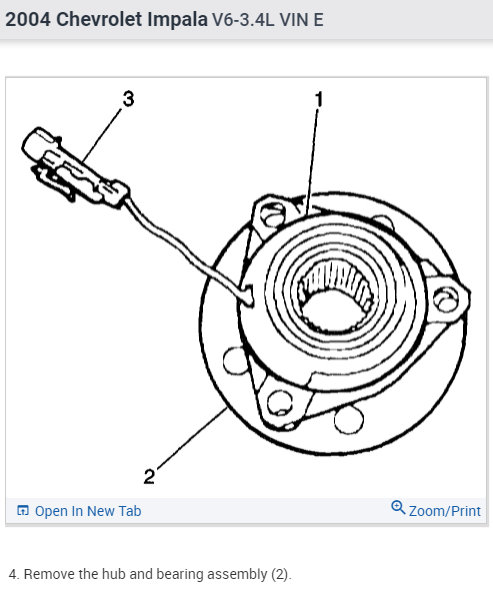 2004 Chevrolet Impala V6-3.4L VIN E

3

1

2

Open In New Tab

Zoom/Print

4. Remove the hub and bearing assembly (2).