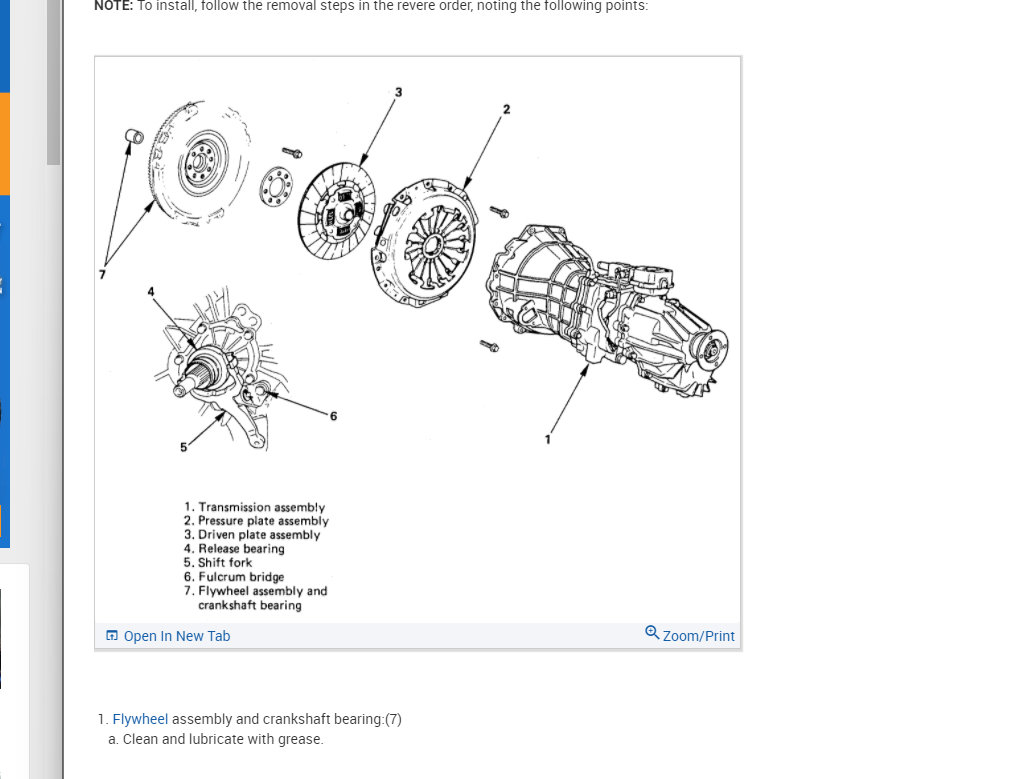 NOTE: To install, follow the removal steps in the revere order, noting the following points:

3

2

7

4

6

5

1

1. Transmission assembly
2. Pressure plate assembly
3. Driven plate assembly
4. Release bearing
5. Shift fork
6. Fulcrum bridge
7. Flywheel assembly and crankshaft bearing

Open In New Tab

Zoom/Print

1. Flywheel assembly and crankshaft bearing:(7)
a. Clean and lubricate with grease.