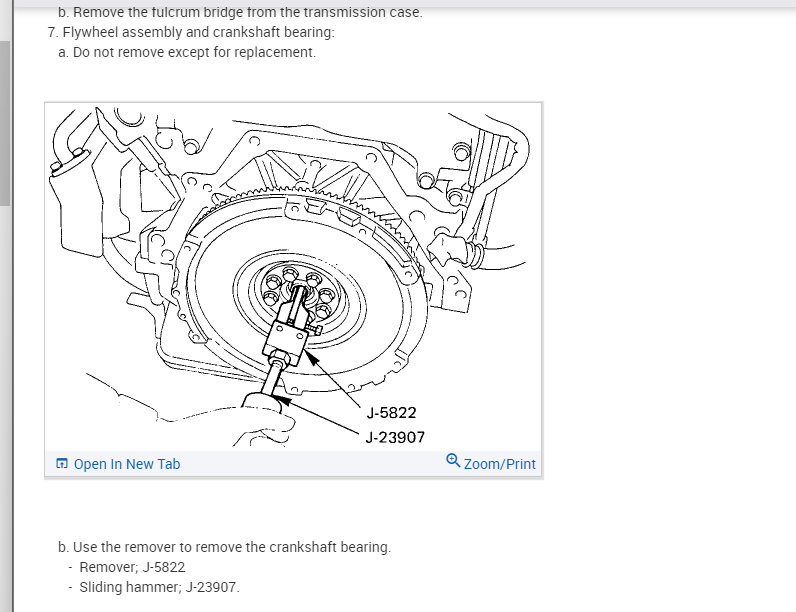 b. Remove the fulcrum bridge from the transmission case.

7. Flywheel assembly and crankshaft bearing:

a. Do not remove except for replacement.

J-5822

J-23907

Open In New Tab

Zoom/Print

b. Use the remover to remove the crankshaft bearing.

- Remover; J-5822

- Sliding hammer; J-23907.