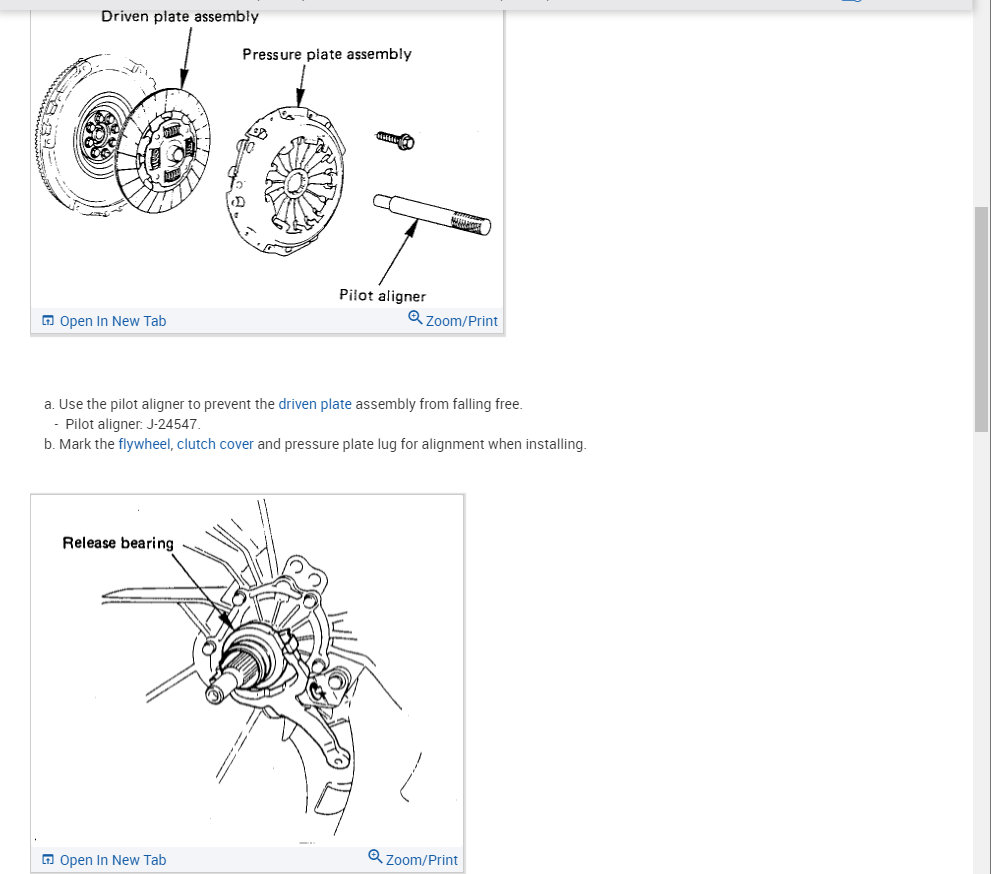 Driven plate assembly

Pressure plate assembly

Pilot aligner

Open In New Tab

Zoom/Print

a. Use the pilot aligner to prevent the driven plate assembly from falling free.
- Pilot aligner: J-24547.
b. Mark the flywheel, clutch cover and pressure plate lug for alignment when installing.

Release bearing

Open In New Tab

Zoom/Print