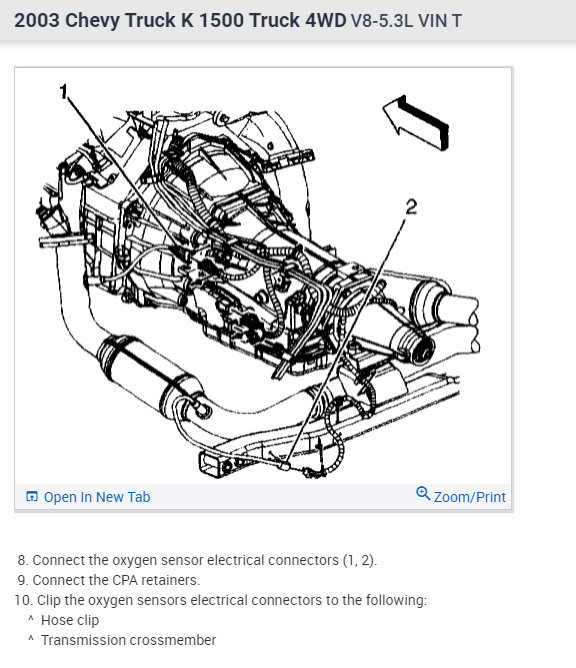 2003 Chevy Truck K 1500 Truck 4WD V8-5.3L VIN T

1

2

Open In New Tab

Zoom/Print

8. Connect the oxygen sensor electrical connectors (1, 2).
9. Connect the CPA retainers.
10. Clip the oxygen sensors electrical connectors to the following:
^ Hose clip
^ Transmission crossmember