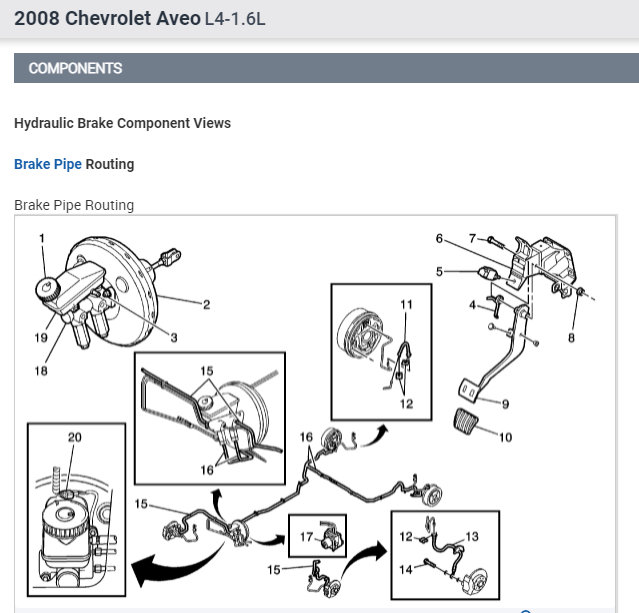 2008 Chevrolet Aveo L4-1.6L

COMPONENTS

Hydraulic Brake Component Views

Brake Pipe Routing

Brake Pipe Routing

1
2
3
19
18
6
7
5
4
8
9
10
11
12
15
16
20
16
15
17
15
12
13
14