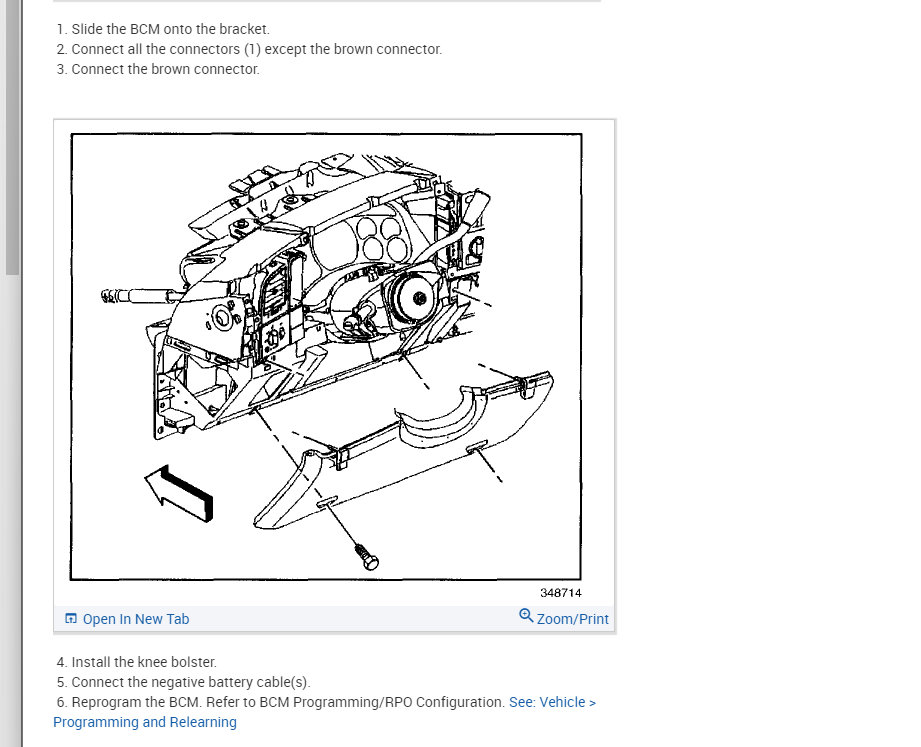 1. Slide the BCM onto the bracket.
2. Connect all the connectors (1) except the brown connector.
3. Connect the brown connector.

348714

Open In New Tab

Zoom/Print

4. Install the knee bolster.
5. Connect the negative battery cable(s).
6. Reprogram the BCM. Refer to BCM Programming/RPO Configuration. See: Vehicle > Programming and Relearning