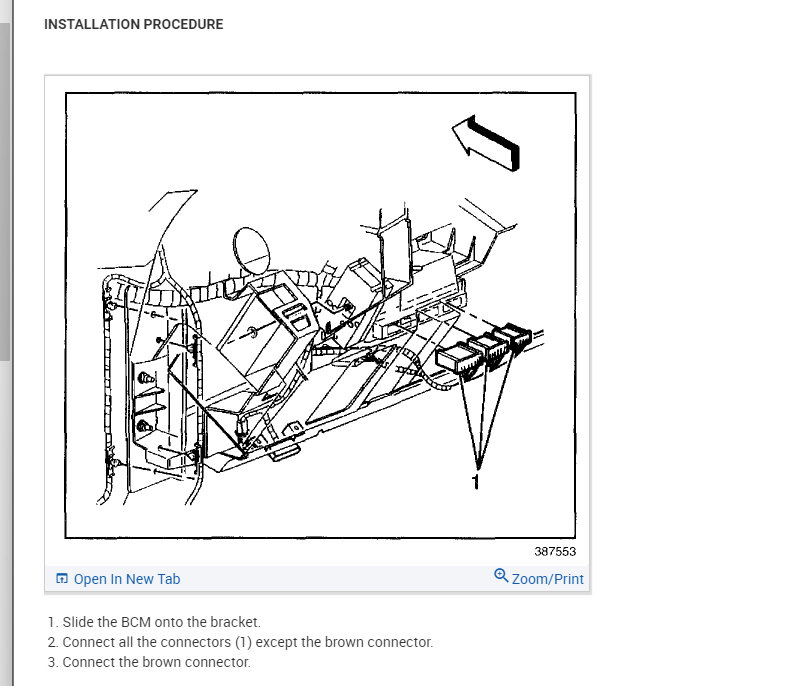 INSTALLATION PROCEDURE

1

387553

Open In New Tab

Zoom/Print

1. Slide the BCM onto the bracket.
2. Connect all the connectors (1) except the brown connector.
3. Connect the brown connector.