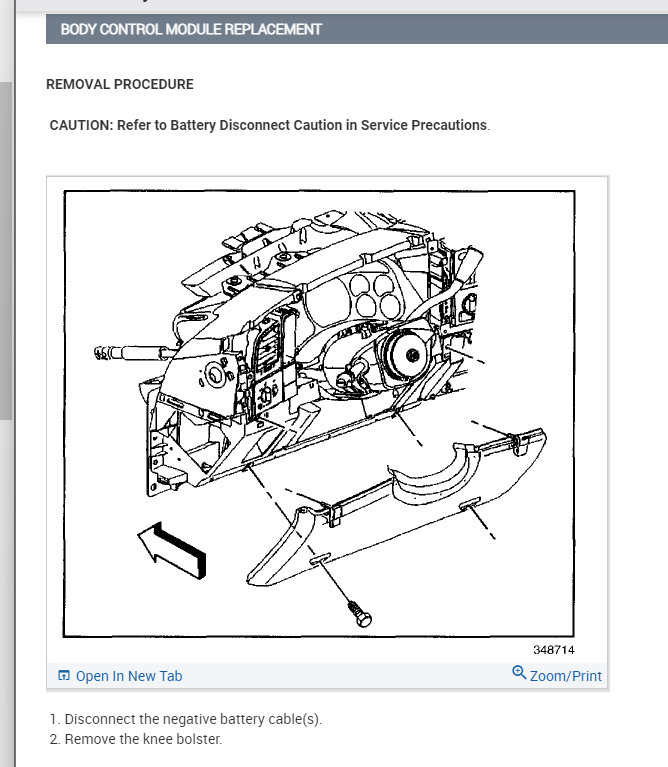 BODY CONTROL MODULE REPLACEMENT

REMOVAL PROCEDURE

CAUTION: Refer to Battery Disconnect Caution in Service Precautions.

348714

Open In New Tab

Zoom/Print

1. Disconnect the negative battery cable(s).
2. Remove the knee bolster.