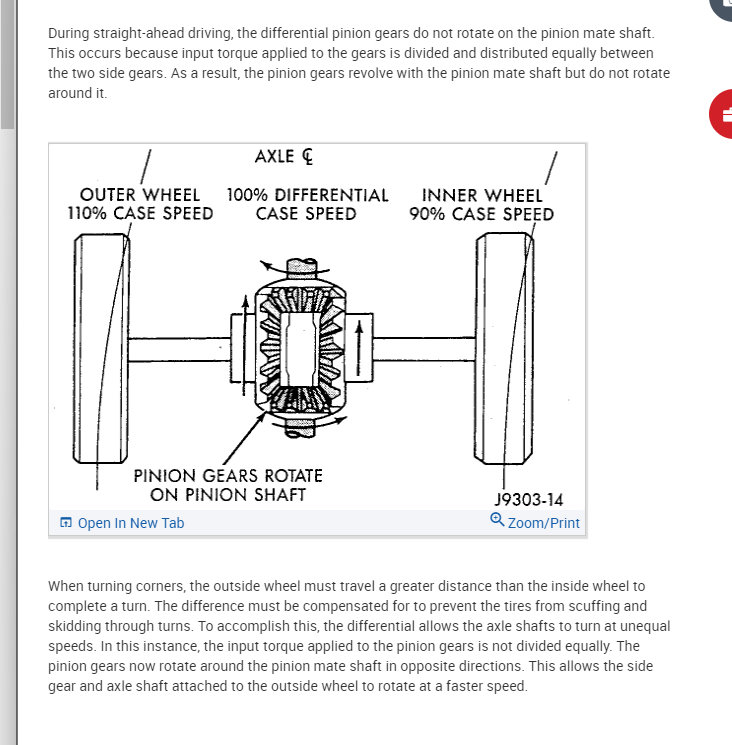 During straight-ahead driving, the differential pinion gears do not rotate on the pinion mate shaft. This occurs because input torque applied to the gears is divided and distributed equally between the two side gears. As a result, the pinion gears revolve with the pinion mate shaft but do not rotate around it.

AXLE ℄

OUTER WHEEL
110% CASE SPEED

100% DIFFERENTIAL
CASE SPEED

INNER WHEEL
90% CASE SPEED

PINION GEARS ROTATE
ON PINION SHAFT

J9303-14

Open In New Tab

Zoom/Print

When turning corners, the outside wheel must travel a greater distance than the inside wheel to complete a turn. The difference must be compensated for to prevent the tires from scuffing and skidding through turns. To accomplish this, the differential allows the axle shafts to turn at unequal speeds. In this instance, the input torque applied to the pinion gears is not divided equally. The pinion gears now rotate around the pinion mate shaft in opposite directions. This allows the side gear and axle shaft attached to the outside wheel to rotate at a faster speed.