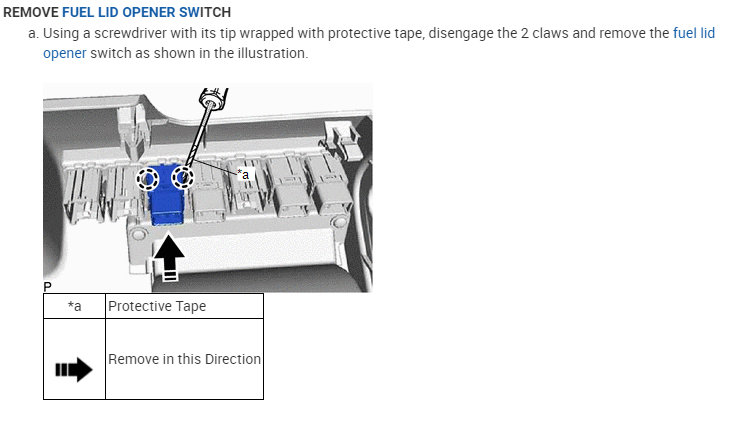 REMOVE FUEL LID OPENER SWITCH

a. Using a screwdriver with its tip wrapped with protective tape, disengage the 2 claws and remove the fuel lid opener switch as shown in the illustration.

*a

P

| *a | Protective Tape |
|---|---|
|  | Remove in this Direction |