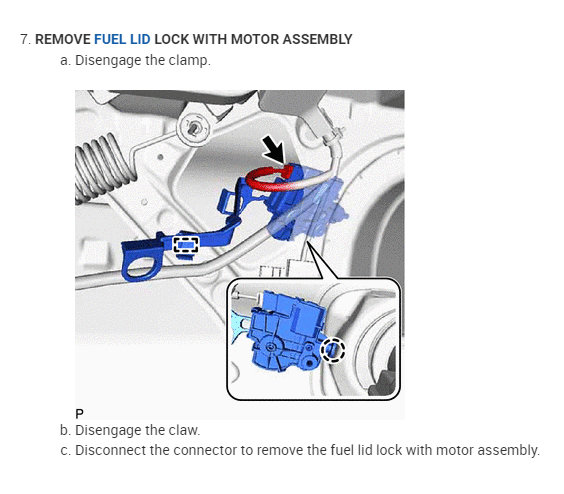 7. REMOVE FUEL LID LOCK WITH MOTOR ASSEMBLY

a. Disengage the clamp.

P

b. Disengage the claw.

c. Disconnect the connector to remove the fuel lid lock with motor assembly.