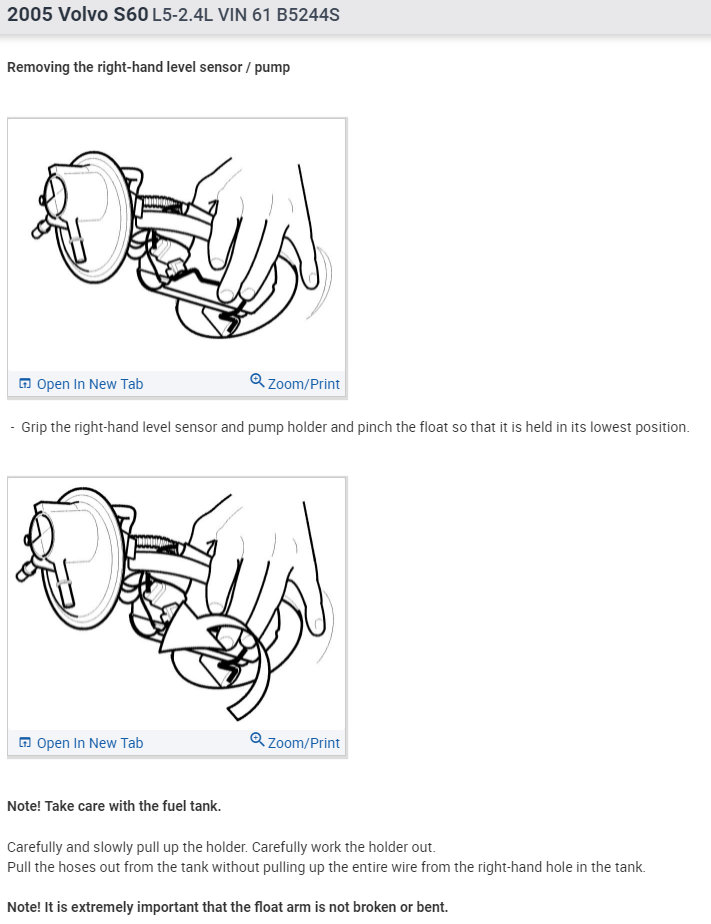 2005 Volvo S60 L5-2.4L VIN 61 B5244S

Removing the right-hand level sensor / pump

Open In New Tab
Zoom/Print

- Grip the right-hand level sensor and pump holder and pinch the float so that it is held in its lowest position.

Open In New Tab
Zoom/Print

Note! Take care with the fuel tank.

Carefully and slowly pull up the holder. Carefully work the holder out.
Pull the hoses out from the tank without pulling up the entire wire from the right-hand hole in the tank.

Note! It is extremely important that the float arm is not broken or bent.