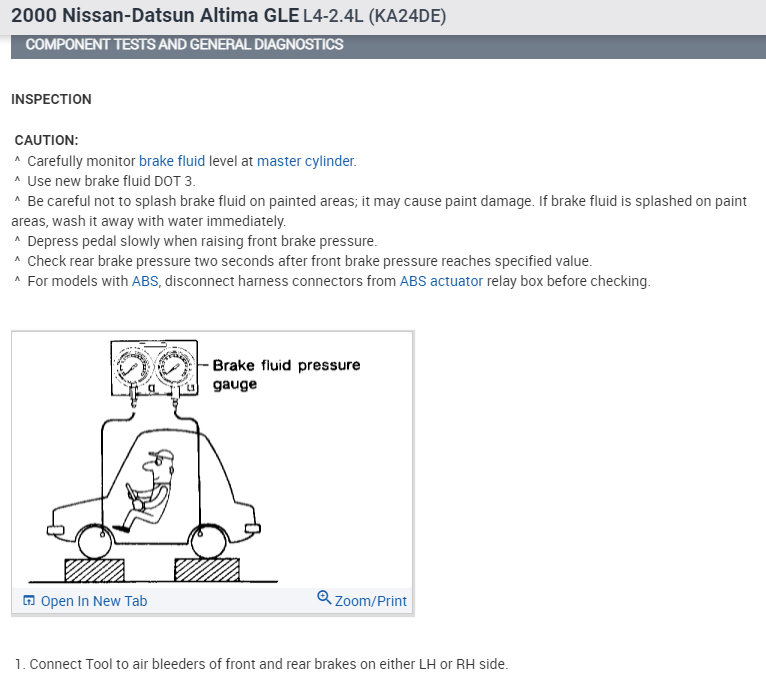 2000 Nissan-Datsun Altima GLE L4-2.4L (KA24DE)

COMPONENT TESTS AND GENERAL DIAGNOSTICS

INSPECTION

CAUTION:
^ Carefully monitor brake fluid level at master cylinder.
^ Use new brake fluid DOT 3.
^ Be careful not to splash brake fluid on painted areas; it may cause paint damage. If brake fluid is splashed on paint areas, wash it away with water immediately.
^ Depress pedal slowly when raising front brake pressure.
^ Check rear brake pressure two seconds after front brake pressure reaches specified value.
^ For models with ABS, disconnect harness connectors from ABS actuator relay box before checking.

Brake fluid pressure gauge

Open In New Tab

Zoom/Print

1. Connect Tool to air bleeders of front and rear brakes on either LH or RH side.